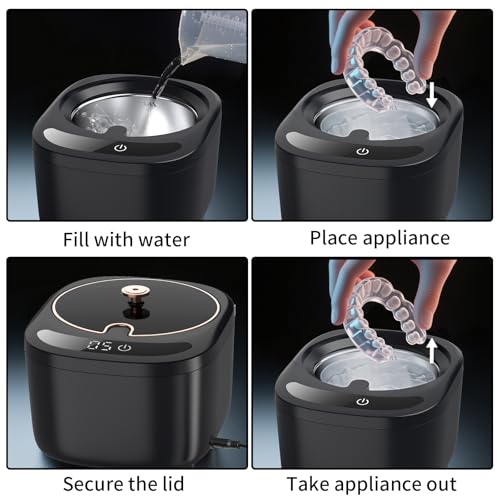 Fill with water

Place appliance

05

Secure the lid

Take appliance out