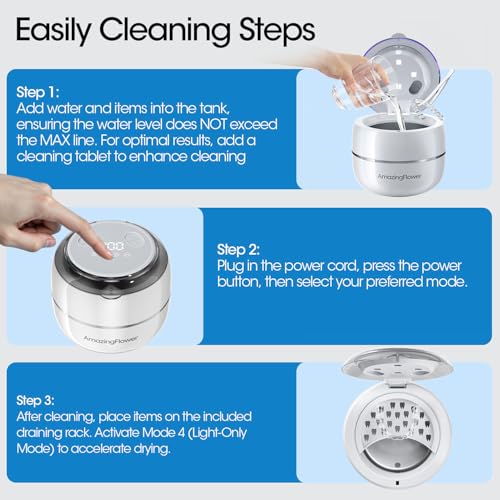 Easily Cleaning Steps

Step 1:
Add water and items into the tank, ensuring the water level does NOT exceed the MAX line. For optimal results, add a cleaning tablet to enhance cleaning

AmazingFlower

Step 2:
Plug in the power cord, press the power button, then select your preferred mode.

AmazingFlower

Step 3:
After cleaning, place items on the included draining rack. Activate Mode 4 (Light-Only Mode) to accelerate drying.