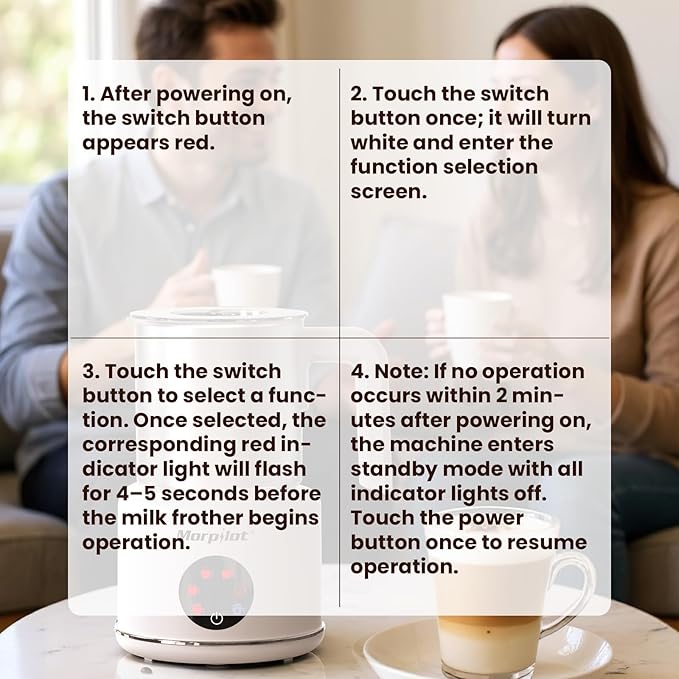 1. After powering on, the switch button appears red.

2. Touch the switch button once; it will turn white and enter the function selection screen.

3. Touch the switch button to select a function. Once selected, the corresponding red indicator light will flash for 4–5 seconds before the milk frother begins operation.

4. Note: If no operation occurs within 2 minutes after powering on, the machine enters standby mode with all indicator lights off. Touch the power button once to resume operation.

Morpilot