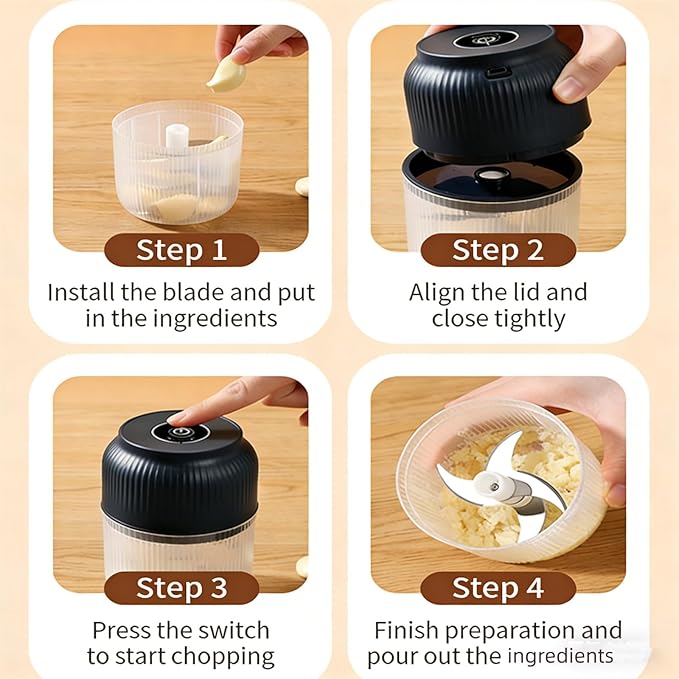 Step 1

Install the blade and put in the ingredients

Step 2

Align the lid and close tightly

Step 3

Press the switch to start chopping

Step 4

Finish preparation and pour out the ingredients